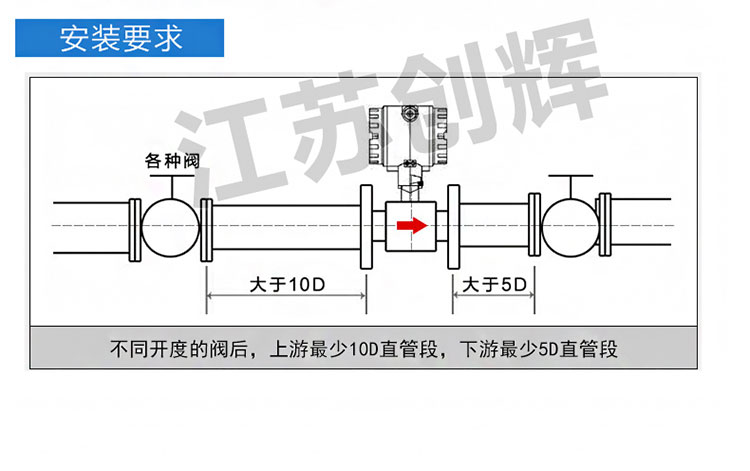 安装要求

江苏创辉

各种阀

大于10D

大于5D

不同开度的阀后，上游最少10D直管段，下游最少5D直管段